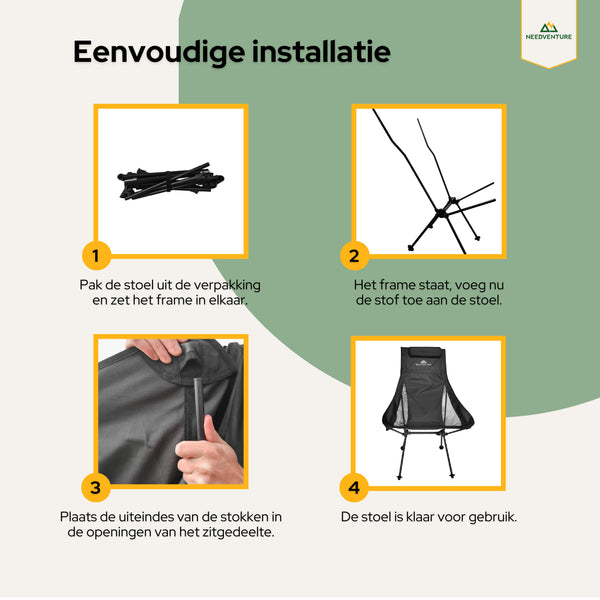 NEEDVENTURE

Eenvoudige installatie

1

Pak de stoel uit de verpakking en zet het frame in elkaar.

2

Het frame staat, voeg nu de stof toe aan de stoel.

3

Plaats de uiteindes van de stokken in de openingen van het zitgedeelte.

4

De stoel is klaar voor gebruik.