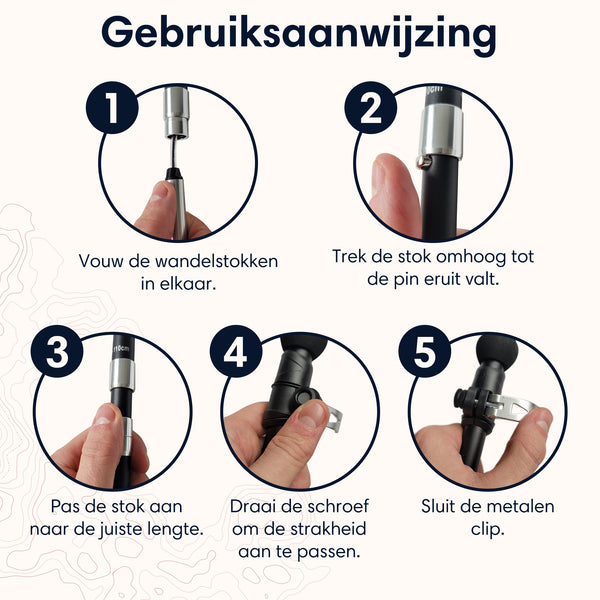 Gebruiksaanwijzing

1

Vouw de wandelstokken in elkaar.

2

Trek de stok omhoog tot de pin eruit valt.

3

110cm

Pas de stok aan naar de juiste lengte.

4

Draai de schroef om de strakheid aan te passen.

5

Sluit de metalen clip.